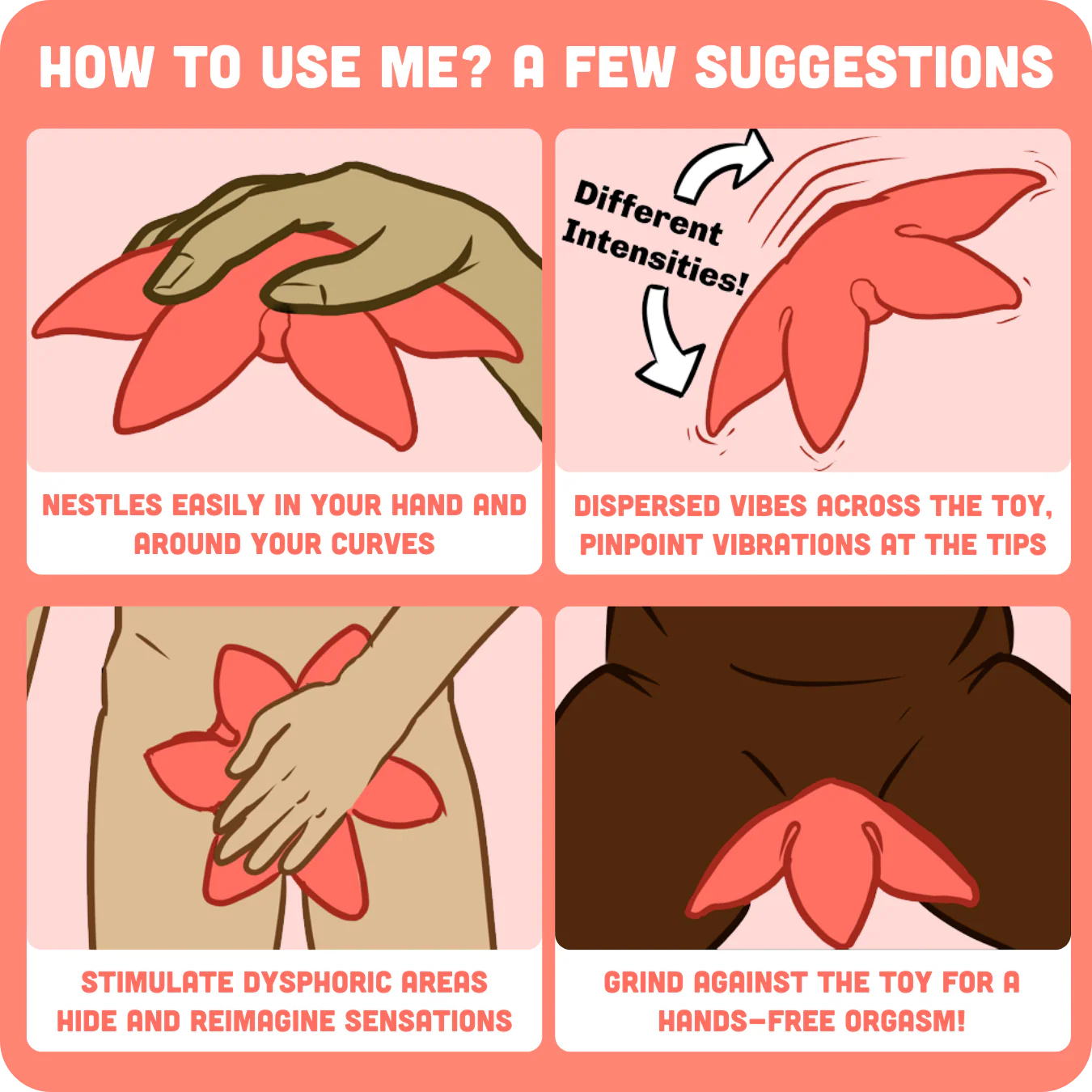 HOW TO USE ME? A FEW SUGGESTIONS

NESTLES EASILY IN YOUR HAND AND AROUND YOUR CURVES

Different Intensities!

DISPERSED VIBES ACROSS THE TOY, PINPOINT VIBRATIONS AT THE TIPS

STIMULATE DYSPHORIC AREAS HIDE AND REIMAGINE SENSATIONS

GRIND AGAINST THE TOY FOR A HANDS-FREE ORGASM!