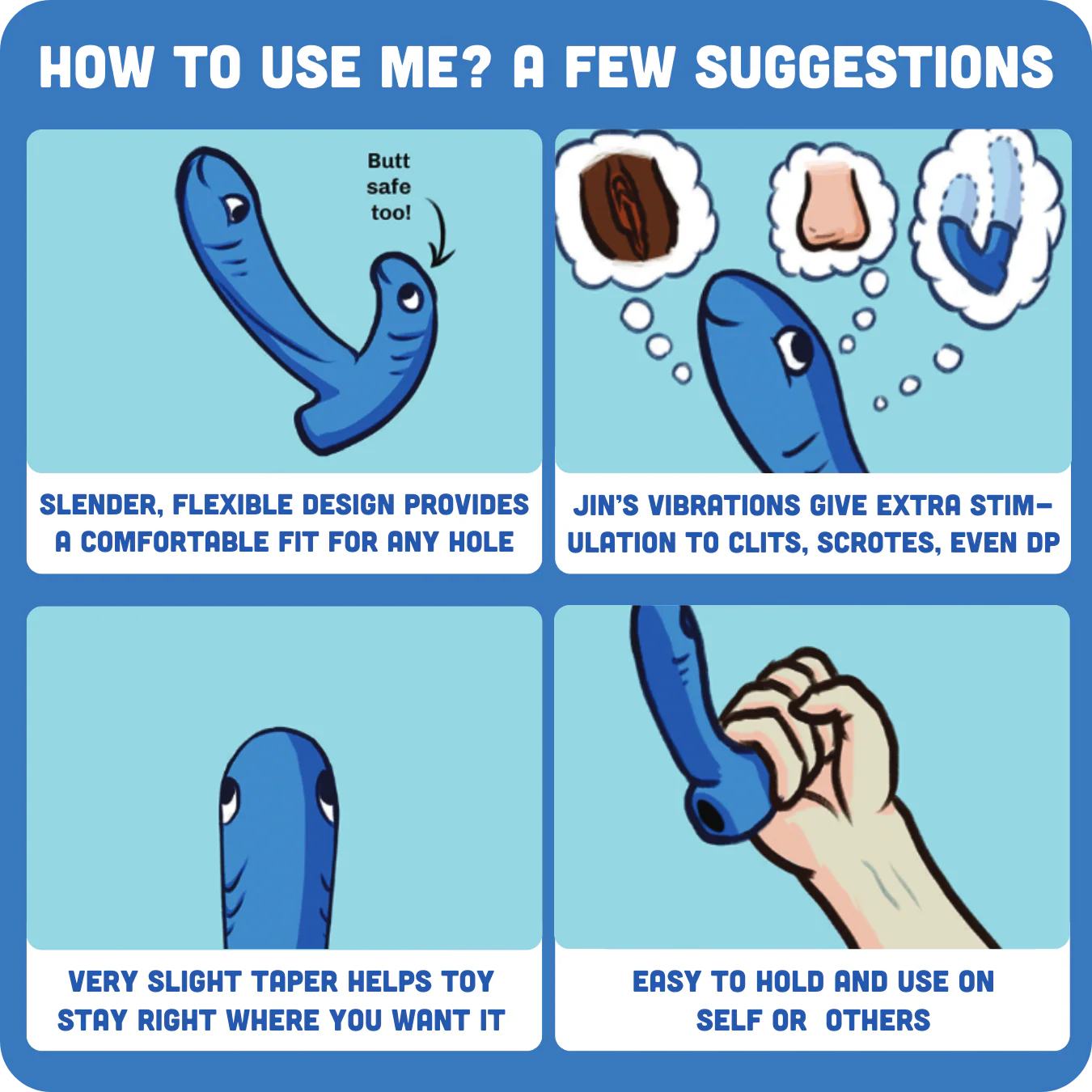 HOW TO USE ME? A FEW SUGGESTIONS

Butt safe too!

SLENDER, FLEXIBLE DESIGN PROVIDES A COMFORTABLE FIT FOR ANY HOLE

JIN'S VIBRATIONS GIVE EXTRA STIMULATION TO CLITS, SCROTES, EVEN DP

VERY SLIGHT TAPER HELPS TOY STAY RIGHT WHERE YOU WANT IT

EASY TO HOLD AND USE ON SELF OR OTHERS